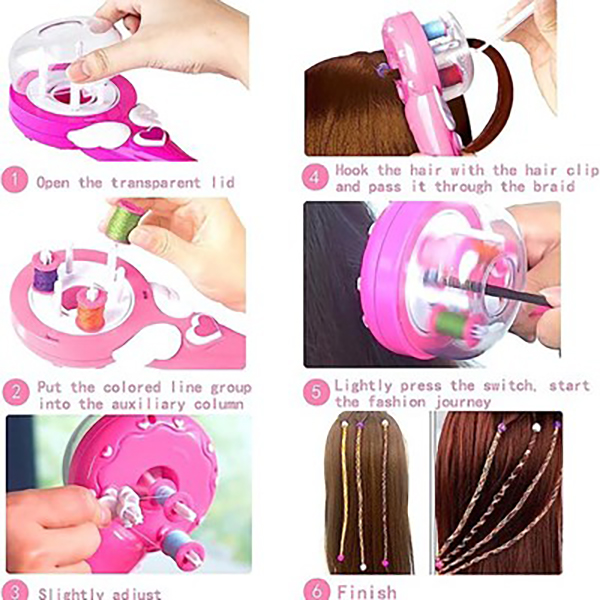 1 Open the transparent lid

2 Put the colored line group into the auxiliary column

3 Slightly adjust

4 Hook the hair with the hair clip and pass it through the braid

5 Lightly press the switch, start the fashion journey

6 Finish